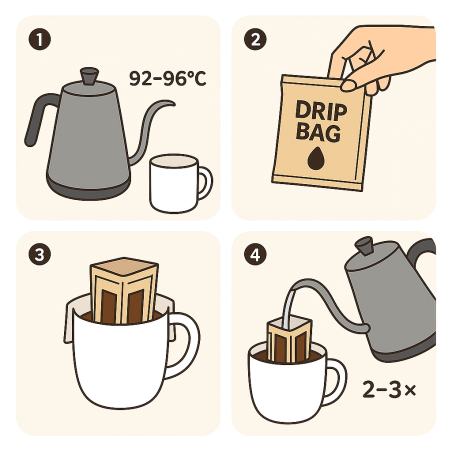 1

92–96°C

2

DRIP BAG

3

4

2–3×